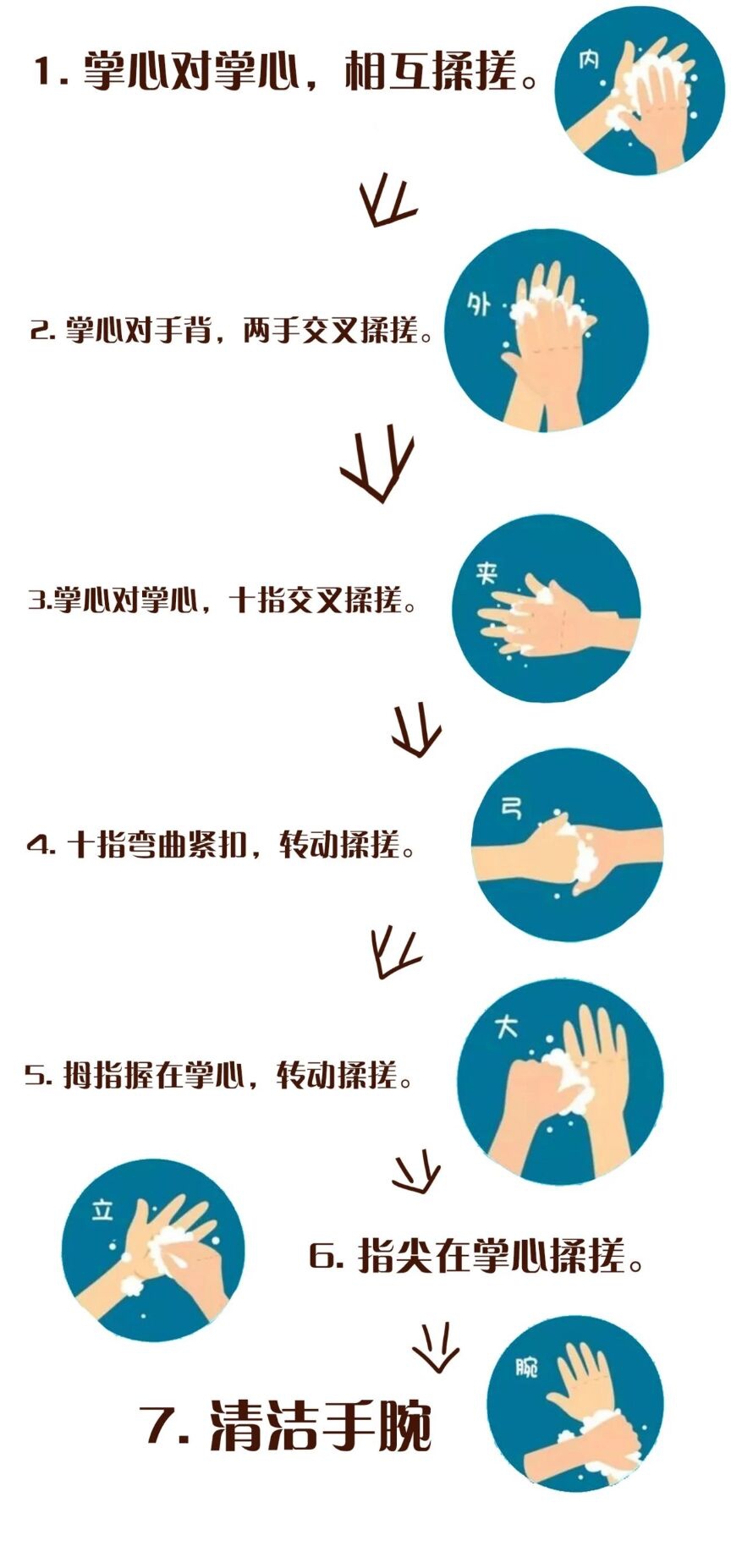 1. 掌心对掌心，相互揉搓。

内

2. 掌心对手背，两手交叉揉搓。

外

3.掌心对掌心，十指交叉揉搓。

夹

4. 十指弯曲紧扣，转动揉搓。

弓

5. 拇指握在掌心，转动揉搓。

大

立

6. 指尖在掌心揉搓。

7. 清洁手腕

腕